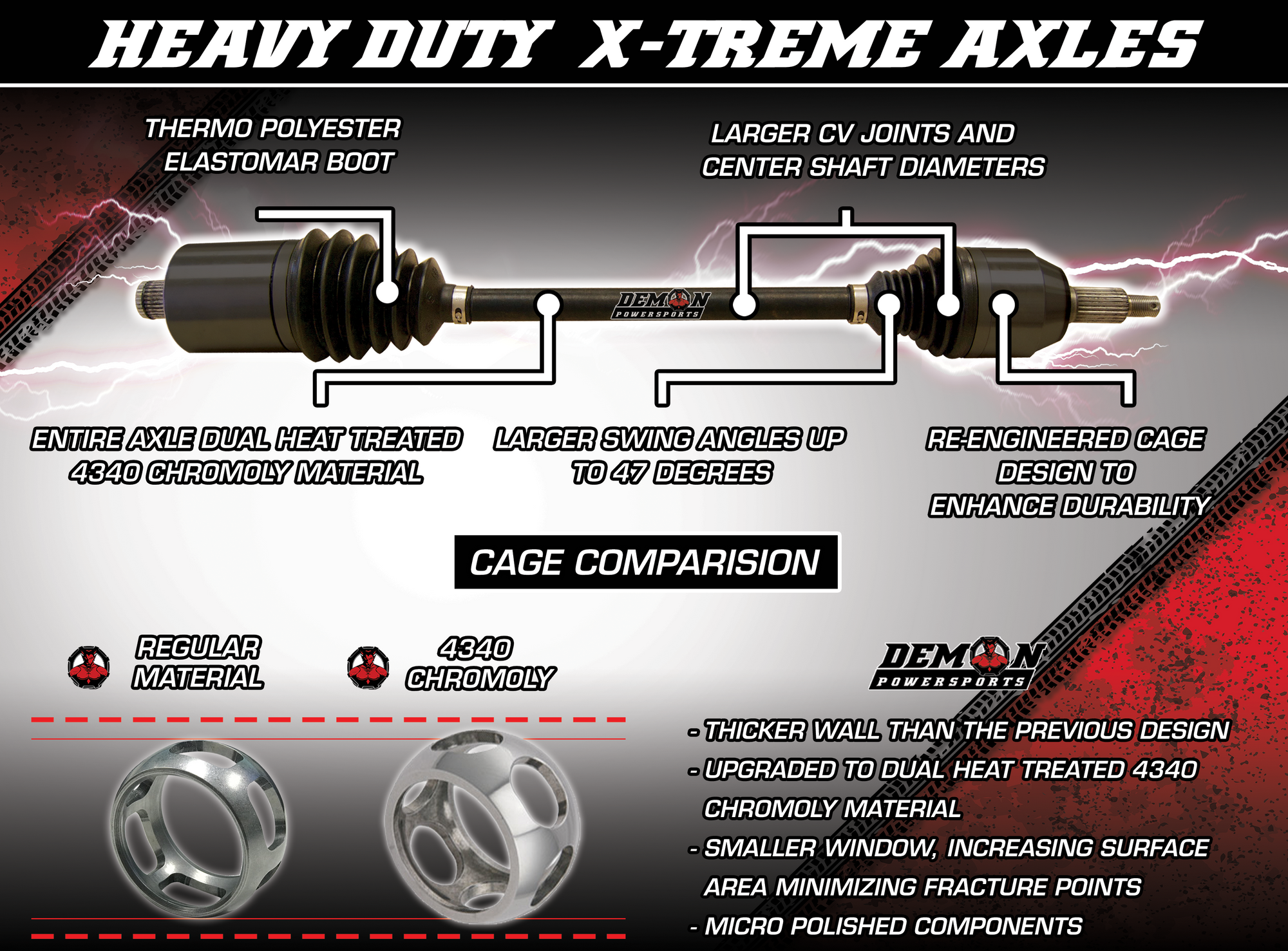 HEAVY DUTY X-TREME AXLES

THERMO POLYESTER ELASTOMAR BOOT

LARGER CV JOINTS AND CENTER SHAFT DIAMETERS

DEMON POWERSPORTS

ENTIRE AXLE DUAL HEAT TREATED 4340 CHROMOLY MATERIAL

LARGER SWING ANGLES UP TO 47 DEGREES

RE-ENGINEERED CAGE DESIGN TO ENHANCE DURABILITY

CAGE COMPARISION

REGULAR MATERIAL

4340 CHROMOLY

DEMON POWERSPORTS

- THICKER WALL THAN THE PREVIOUS DESIGN
- UPGRADED TO DUAL HEAT TREATED 4340 CHROMOLY MATERIAL
- SMALLER WINDOW, INCREASING SURFACE AREA MINIMIZING FRACTURE POINTS
- MICRO POLISHED COMPONENTS